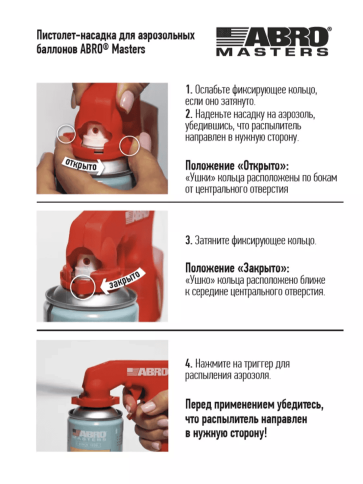 Пистолет-насадка для аэрозольных баллонов ABRO® Masters

ABRO® MASTERS

открыто

1. Ослабьте фиксирующее кольцо, если оно затянуто.
2. Наденьте насадку на аэрозоль, убедившись, что распылитель направлен в нужную сторону.

Положение «Открыто»:
«Ушки» кольца расположены по бокам от центрального отверстия

ABRO

закрыто

3. Затяните фиксирующее кольцо.

Положение «Закрыто»:
«Ушко» кольца расположено ближе к середине центрального отверстия.

ABRO

ABRO MASTERS

4. Нажмите на триггер для распыления аэрозоля.

Перед применением убедитесь, что распылитель направлен в нужную сторону!