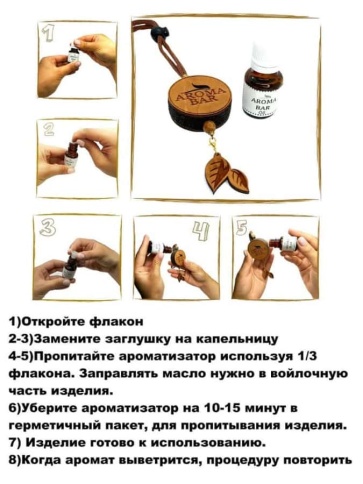 1

AROMA BAR

AROMA BAR

2

3

4

5

1)Откройте флакон
2-3)Замените заглушку на капельницу
4-5)Пропитайте ароматизатор используя 1/3 флакона. Заправлять масло нужно в войлочную часть изделия.
6)Уберите ароматизатор на 10-15 минут в герметичный пакет, для пропитывания изделия.
7) Изделие готово к использованию.
8)Когда аромат выветрится, процедуру повторить