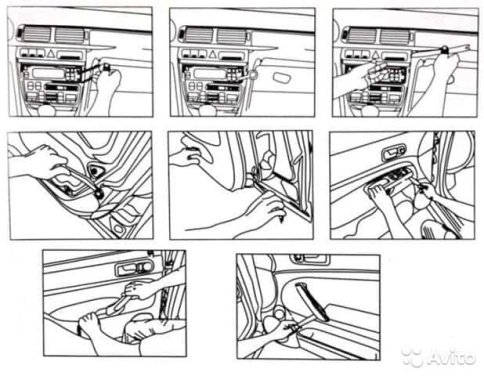 Avito