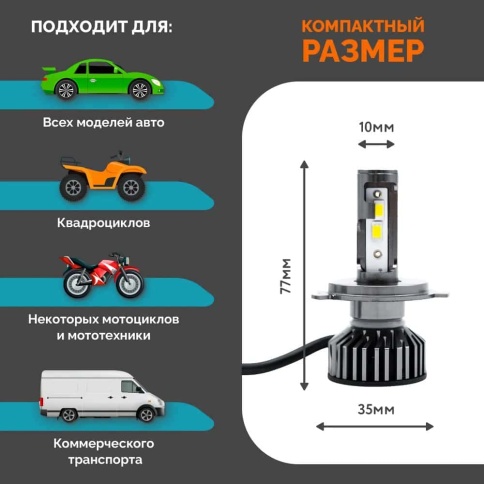 ПОДХОДИТ ДЛЯ:

Всех моделей авто

Квадроциклов

Некоторых мотоциклов и мототехники

Коммерческого транспорта

КОМПАКТНЫЙ
РАЗМЕР

10мм

77мм

35мм