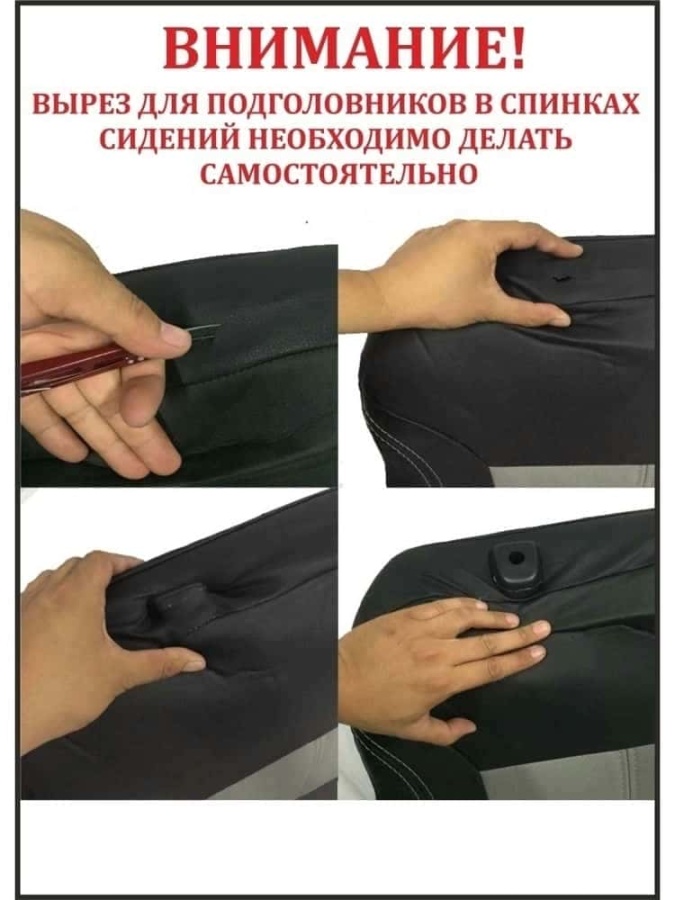 ВНИМАНИЕ!
ВЫРЕЗ ДЛЯ ПОДГОЛОВНИКОВ В СПИНКАХ СИДЕНИЙ НЕОБХОДИМО ДЕЛАТЬ САМОСТОЯТЕЛЬНО