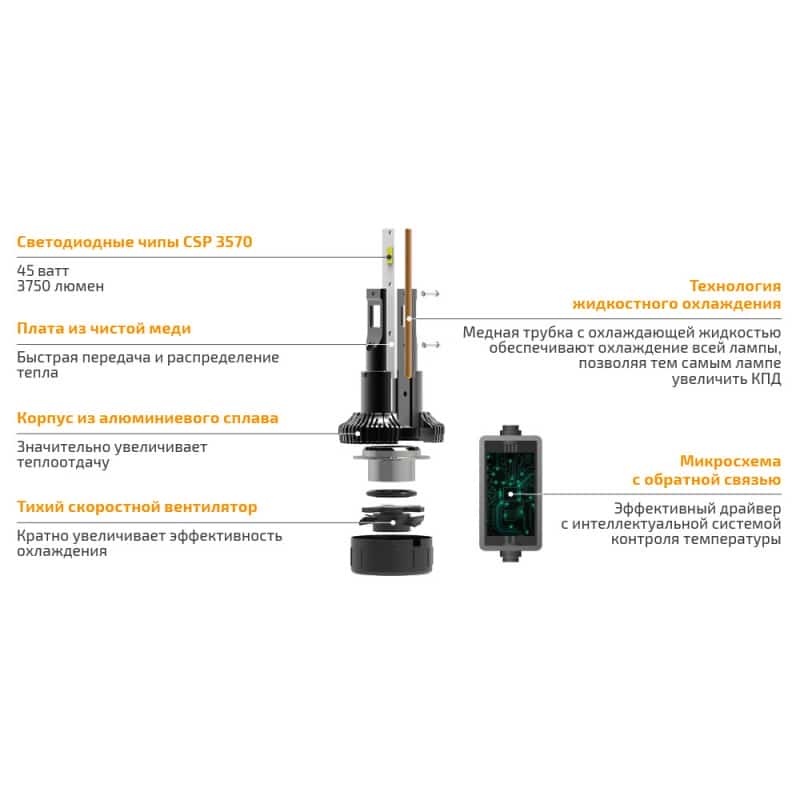 Светодиодные чипы CSP 3570

45 ватт
3750 люмен

Плата из чистой меди

Быстрая передача и распределение тепла

Корпус из алюминиевого сплава

Значительно увеличивает теплоотдачу

Тихий скоростной вентилятор

Кратно увеличивает эффективность охлаждения

Технология жидкостного охлаждения

Медная трубка с охлаждающей жидкостью обеспечивают охлаждение всей лампы, позволяя тем самым лампе увеличить КПД

Микросхема с обратной связью

Эффективный драйвер с интеллектуальной системой контроля температуры