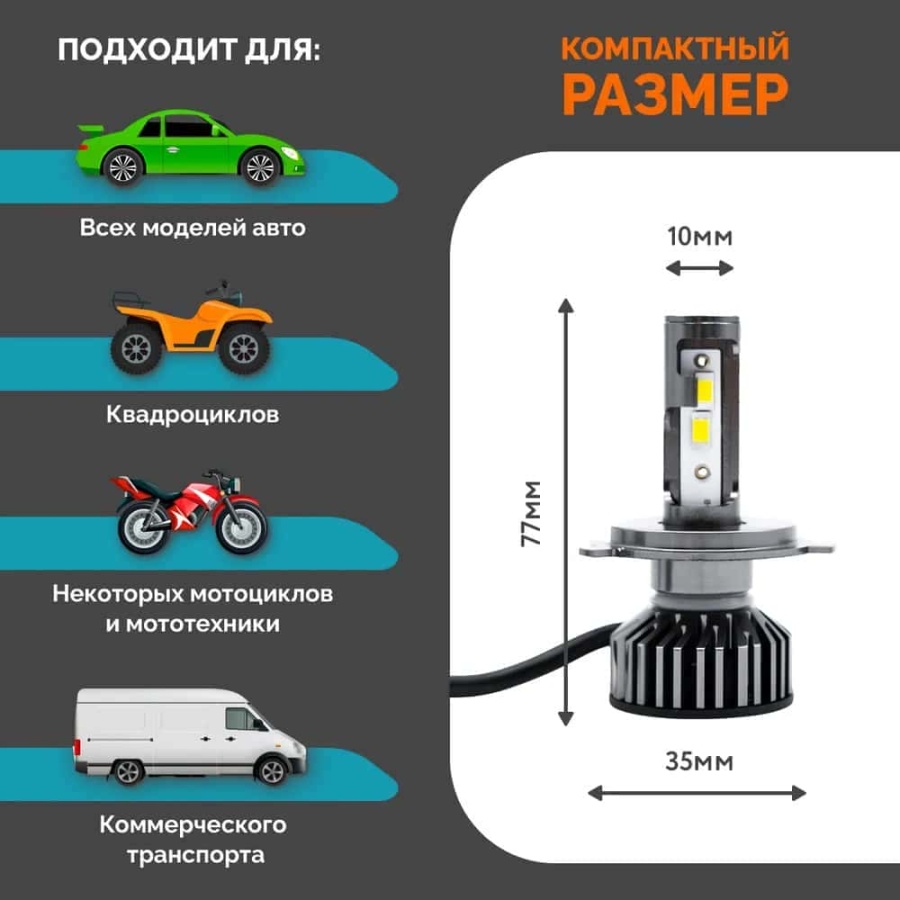 ПОДХОДИТ ДЛЯ:

Всех моделей авто

Квадроциклов

Некоторых мотоциклов и мототехники

Коммерческого транспорта

КОМПАКТНЫЙ
РАЗМЕР

10мм

77мм

35мм